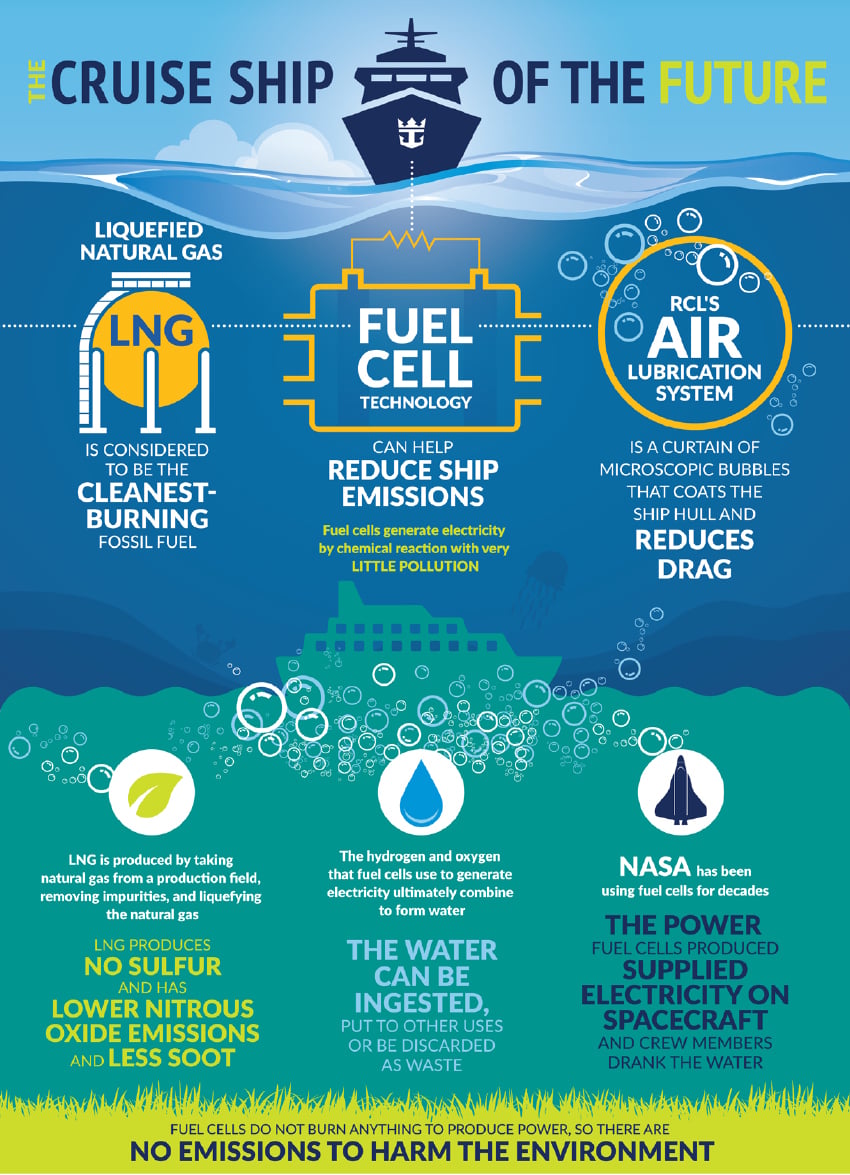 THE CRUISE SHIP OF THE FUTURE

LIQUEFIED NATURAL GAS

LNG

IS CONSIDERED TO BE THE CLEANEST-BURNING FOSSIL FUEL

FUEL CELL TECHNOLOGY

CAN HELP REDUCE SHIP EMISSIONS

Fuel cells generate electricity by chemical reaction with very LITTLE POLLUTION

RCL'S AIR LUBRICATION SYSTEM

IS A CURTAIN OF MICROSCOPIC BUBBLES THAT COATS THE SHIP HULL AND REDUCES DRAG

LNG is produced by taking natural gas from a production field, removing impurities, and liquefying the natural gas

LNG PRODUCES NO SULFUR AND HAS LOWER NITROUS OXIDE EMISSIONS AND LESS SOOT

The hydrogen and oxygen that fuel cells use to generate electricity ultimately combine to form water

THE WATER CAN BE INGESTED, PUT TO OTHER USES OR BE DISCARDED AS WASTE

NASA has been using fuel cells for decades

THE POWER FUEL CELLS PRODUCED SUPPLIED ELECTRICITY ON SPACECRAFT AND CREW MEMBERS DRANK THE WATER

FUEL CELLS DO NOT BURN ANYTHING TO PRODUCE POWER, SO THERE ARE NO EMISSIONS TO HARM THE ENVIRONMENT